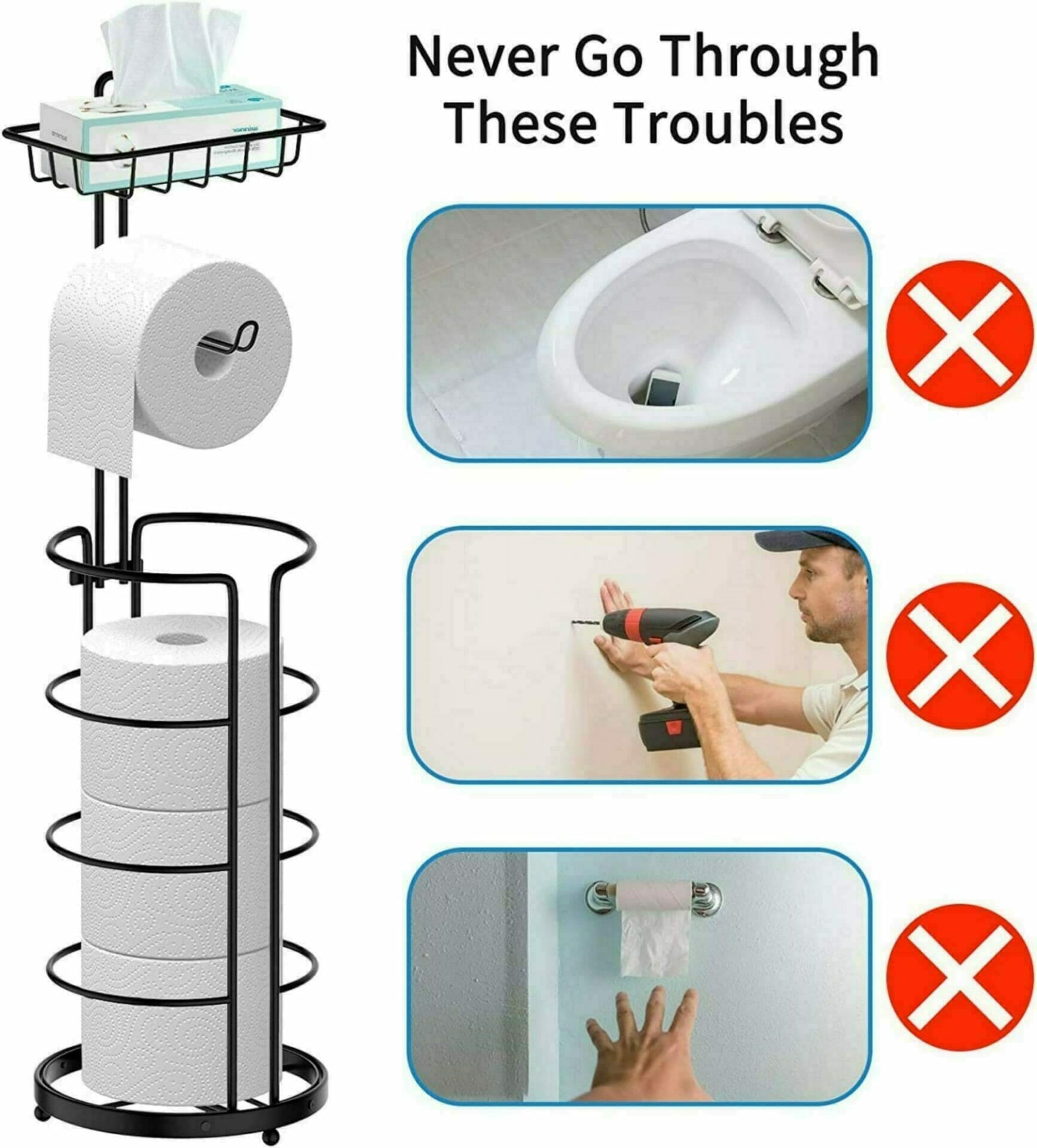 Never Go Through These Troubles